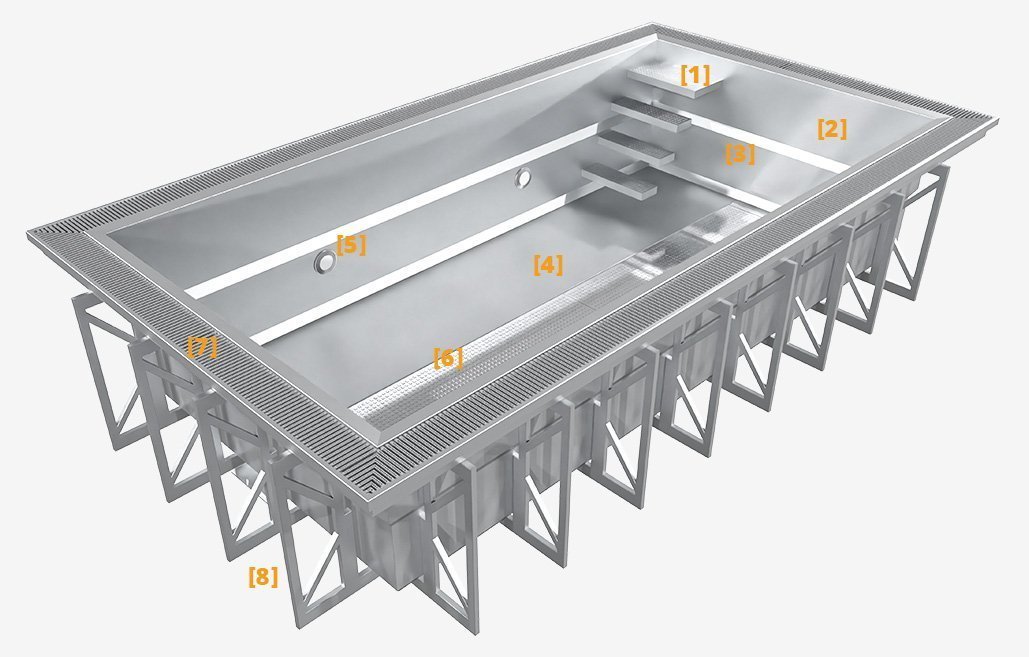 [1]
[2]
[3]
[5]
[4]
[7]
[6]
[8]